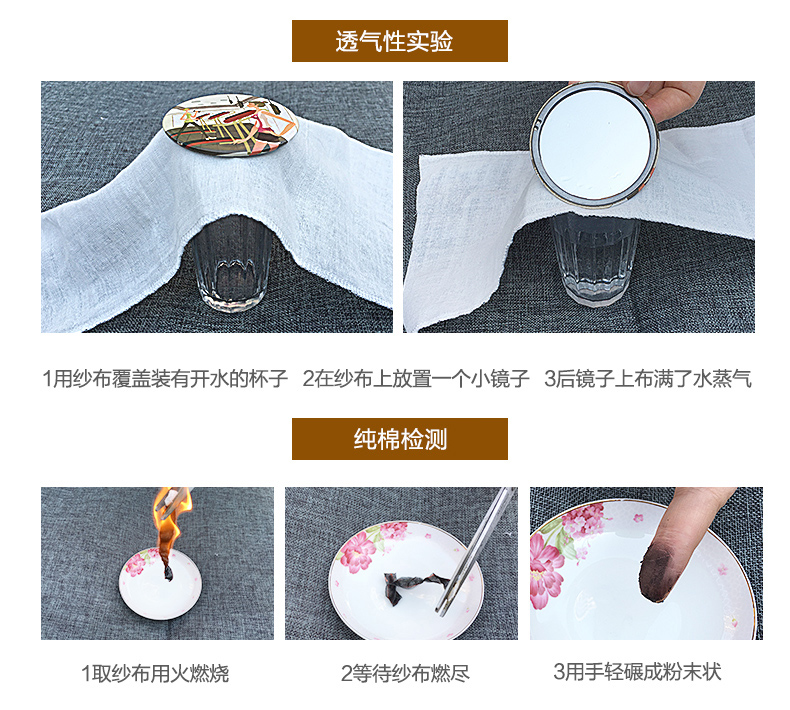 透气性实验

1用纱布覆盖装有开水的杯子 2在纱布上放置一个小镜子 3后镜子上布满了水蒸气

纯棉检测

1取纱布用火燃烧

2等待纱布燃尽

3用手轻碾成粉末状