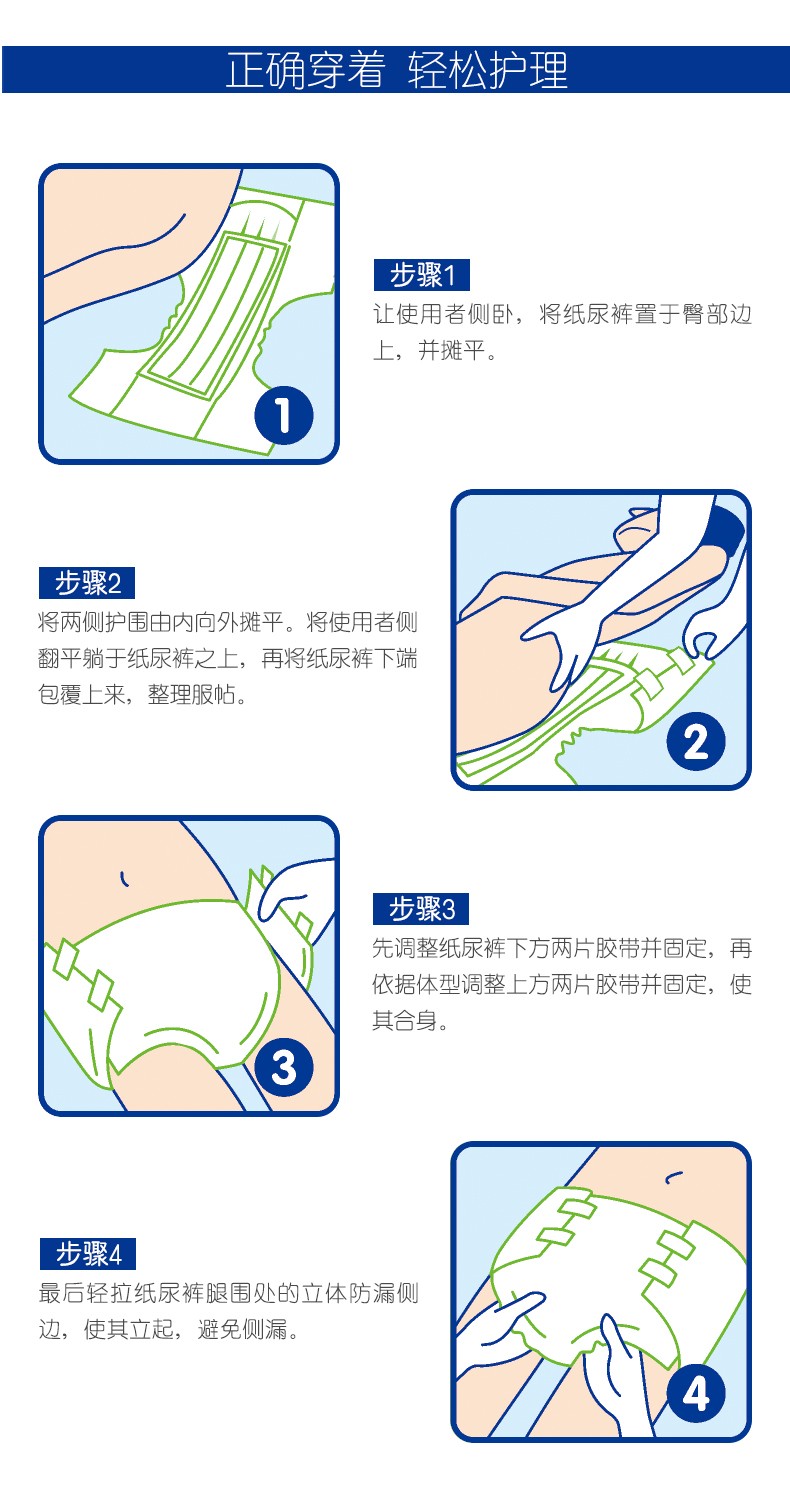 正确穿着 轻松护理

1

步骤1
让使用者侧卧，将纸尿裤置于臀部边上，并摊平。

步骤2
将两侧护围由内向外摊平。将使用者侧翻平躺于纸尿裤之上，再将纸尿裤下端包覆上来，整理服帖。

2

3

步骤3
先调整纸尿裤下方两片胶带并固定，再依据体型调整上方两片胶带并固定，使其合身。

步骤4
最后轻拉纸尿裤腿围处的立体防漏侧边，使其立起，避免侧漏。

4