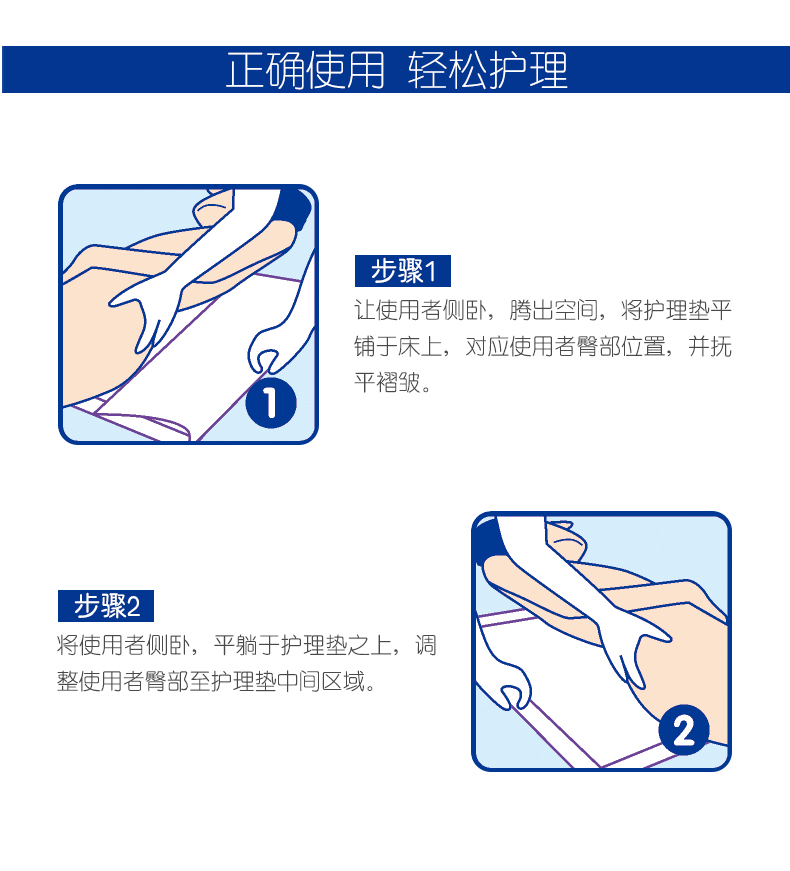 正确使用 轻松护理

1

步骤1
让使用者侧卧，腾出空间，将护理垫平铺于床上，对应使用者臀部位置，并抚平褶皱。

步骤2
将使用者侧卧，平躺于护理垫之上，调整使用者臀部至护理垫中间区域。

2