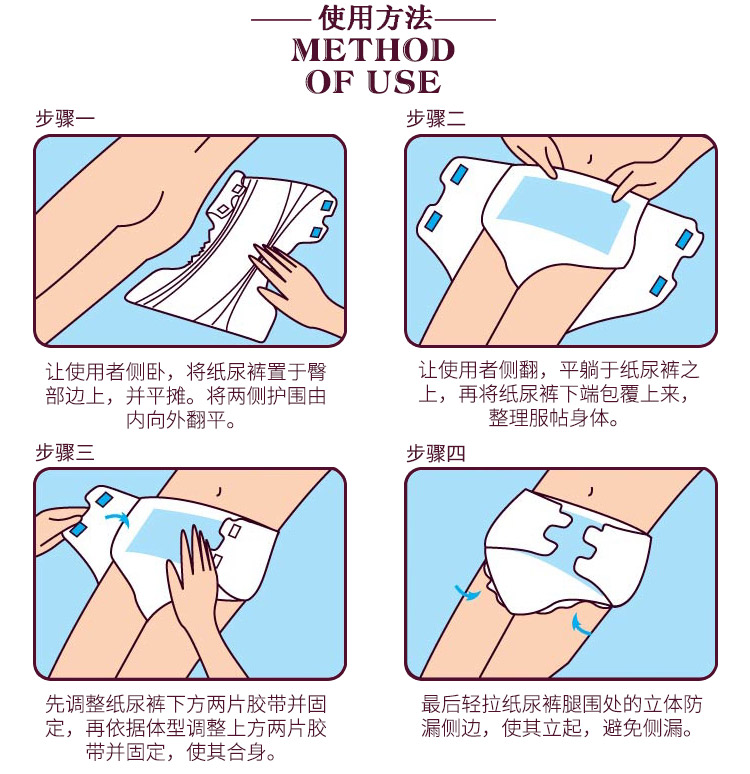 ——使用方法——
METHOD
OF USE

步骤一

让使用者侧卧，将纸尿裤置于臀部边上，并平摊。将两侧护围由内向外翻平。

步骤二

让使用者侧翻，平躺于纸尿裤之上，再将纸尿裤下端包覆上来，整理服帖身体。

步骤三

先调整纸尿裤下方两片胶带并固定，再依据体型调整上方两片胶带并固定，使其合身。

步骤四

最后轻拉纸尿裤腿围处的立体防漏侧边，使其立起，避免侧漏。