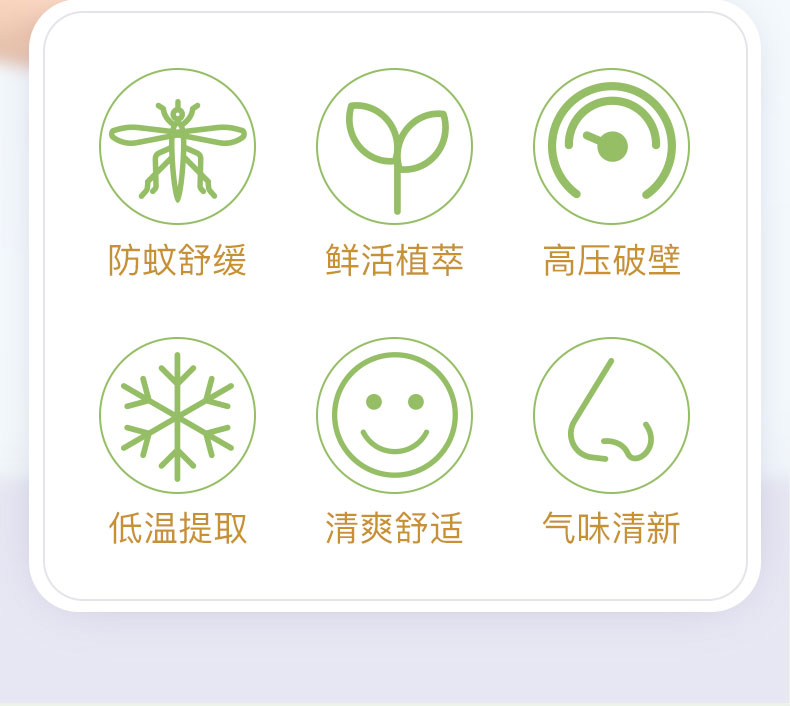 防蚊舒缓

鲜活植萃

高压破壁

低温提取

清爽舒适

气味清新