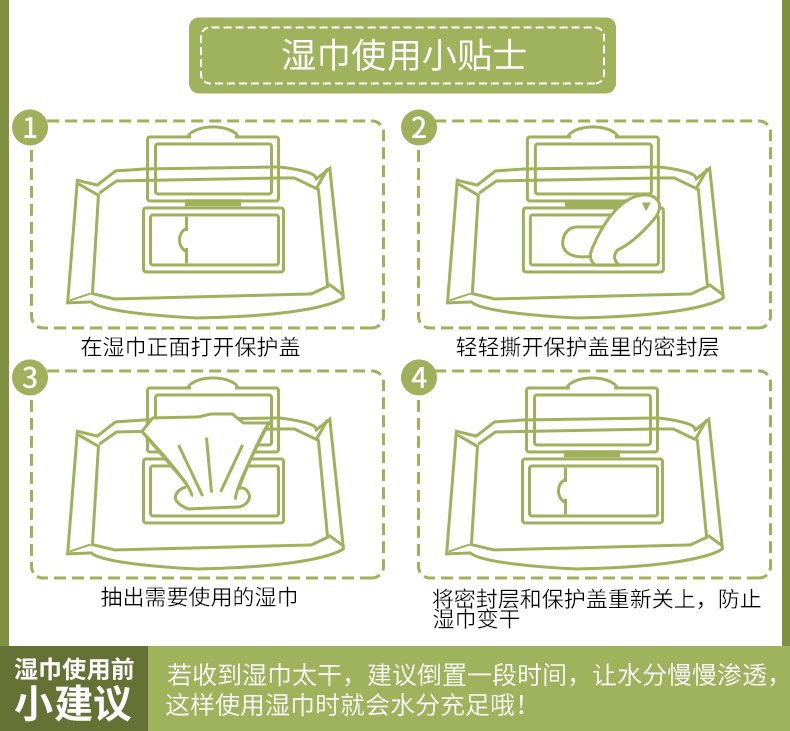 湿巾使用小贴士

1

在湿巾正面打开保护盖

2

轻轻撕开保护盖里的密封层

3

抽出需要使用的湿巾

4

将密封层和保护盖重新关上，防止湿巾变干

湿巾使用前
小建议

若收到湿巾太干，建议倒置一段时间，让水分慢慢渗透，这样使用湿巾时就会水分充足哦！